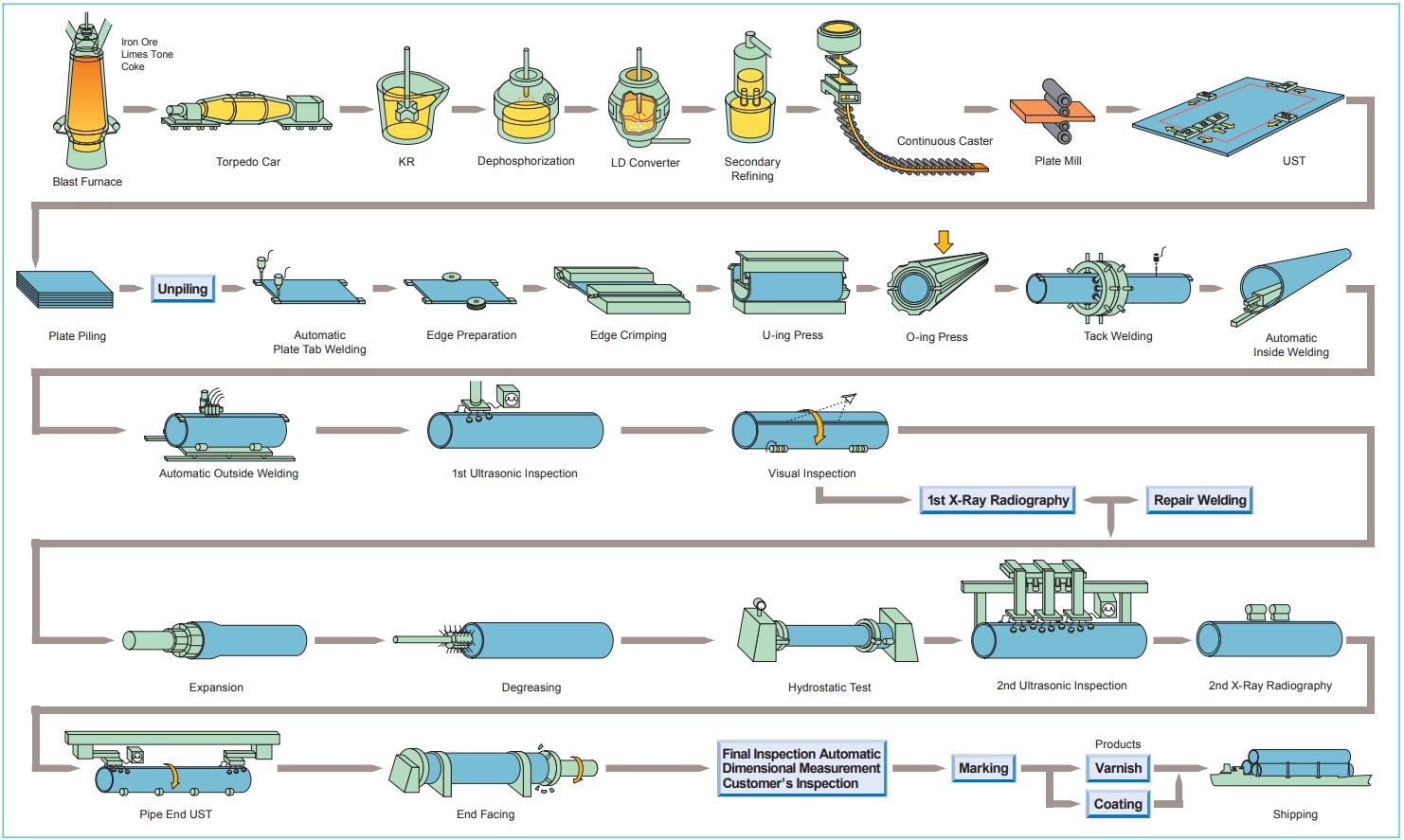 Iron Ore
Limes Tone
Coke

Blast Furnace

Torpedo Car

KR

Dephosphorization

LD Converter

Secondary Refining

Continuous Caster

Plate Mill

UST

Plate Piling

Unpiling

Automatic Plate Tab Welding

Edge Preparation

Edge Crimping

U-ing Press

O-ing Press

Tack Welding

Automatic Inside Welding

Automatic Outside Welding

1st Ultrasonic Inspection

Visual Inspection

1st X-Ray Radiography

Repair Welding

Expansion

Degreasing

Hydrostatic Test

2nd Ultrasonic Inspection

2nd X-Ray Radiography

Pipe End UST

End Facing

Final Inspection Automatic Dimensional Measurement Customer's Inspection

Marking

Products

Varnish

Coating

Shipping